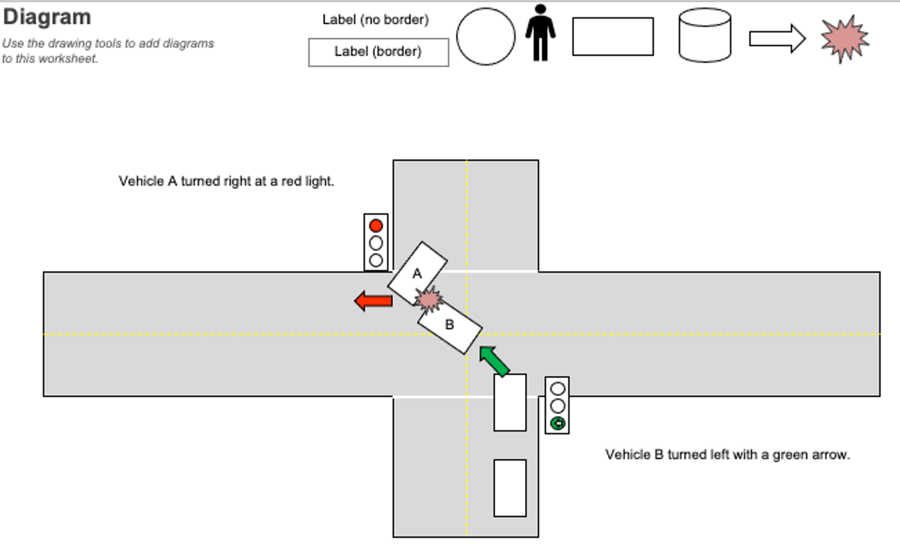 Diagram

Use the drawing tools to add diagrams to this worksheet.

Label (no border)

Label (border)

Vehicle A turned right at a red light.

A

B

Vehicle B turned left with a green arrow.